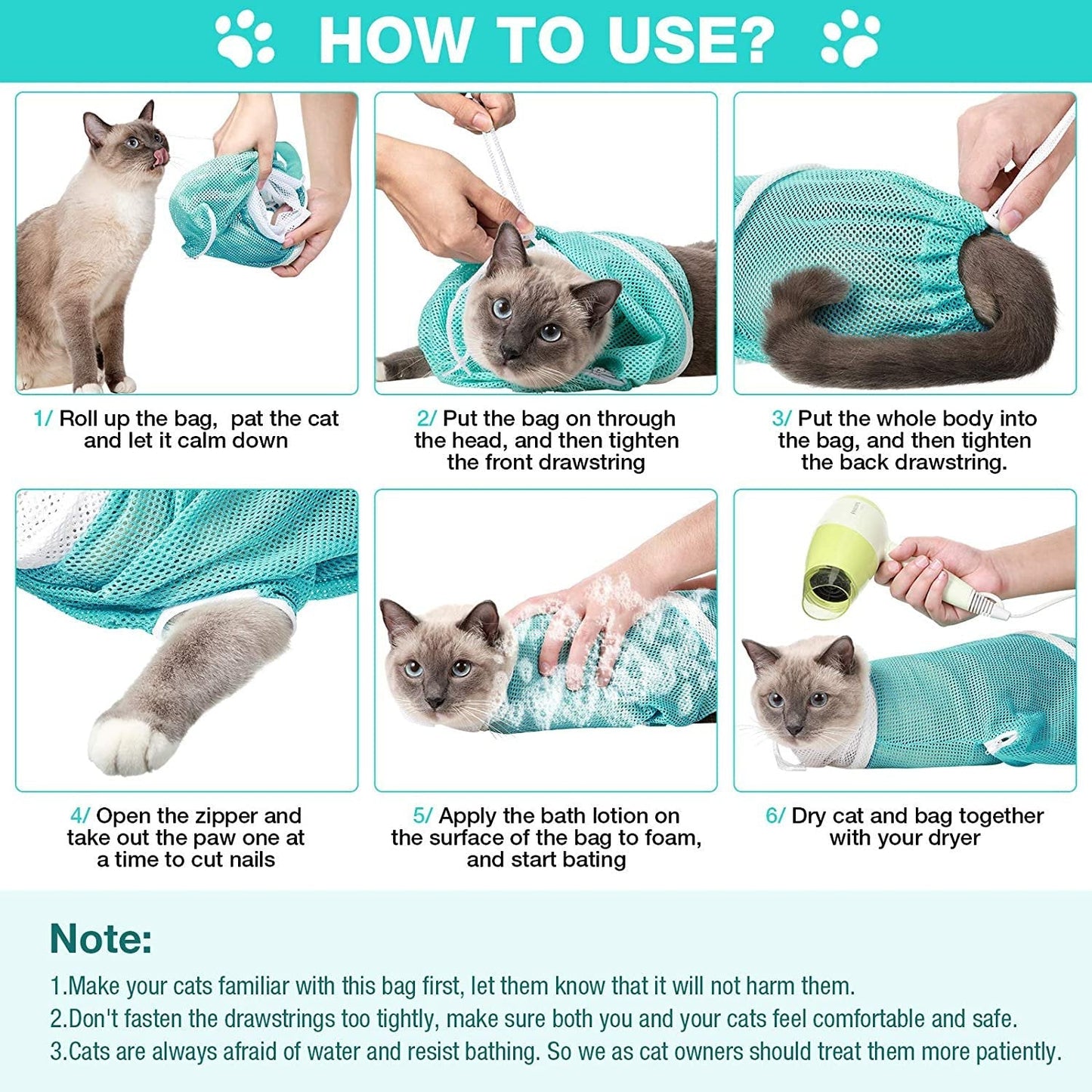 HOW TO USE?

1/ Roll up the bag, pat the cat and let it calm down

2/ Put the bag on through the head, and then tighten the front drawstring

3/ Put the whole body into the bag, and then tighten the back drawstring.

4/ Open the zipper and take out the paw one at a time to cut nails

5/ Apply the bath lotion on the surface of the bag to foam, and start bating

6/ Dry cat and bag together with your dryer

Note:

1.Make your cats familiar with this bag first, let them know that it will not harm them.
2.Don't fasten the drawstrings too tightly, make sure both you and your cats feel comfortable and safe.
3.Cats are always afraid of water and resist bathing. So we as cat owners should treat them more patiently.